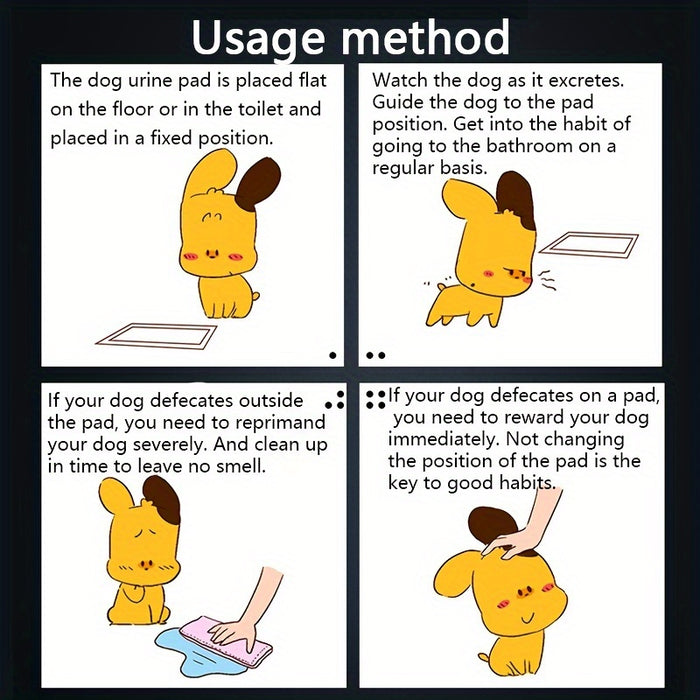 Usage method

The dog urine pad is placed flat on the floor or in the toilet and placed in a fixed position.

Watch the dog as it excretes. Guide the dog to the pad position. Get into the habit of going to the bathroom on a regular basis.

If your dog defecates outside the pad, you need to reprimand your dog severely. And clean up in time to leave no smell.

If your dog defecates on a pad, you need to reward your dog immediately. Not changing the position of the pad is the key to good habits.