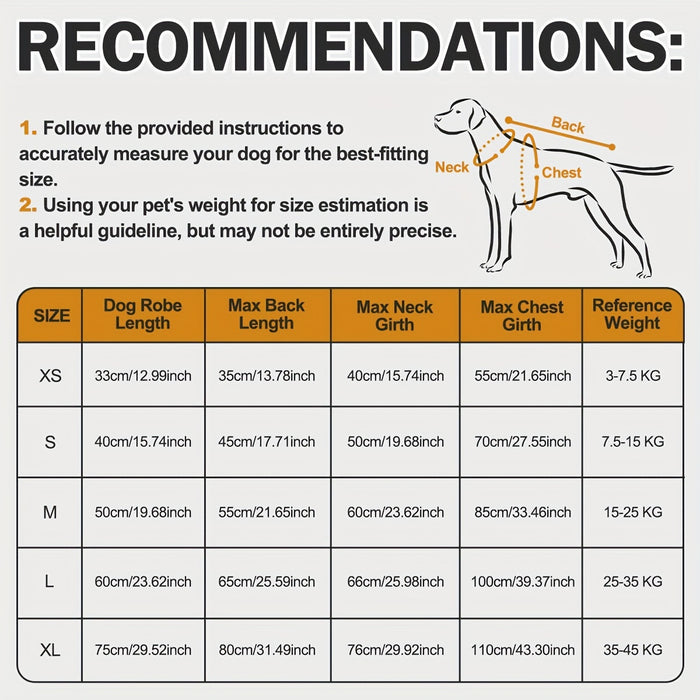 RECOMMENDATIONS:

1. Follow the provided instructions to accurately measure your dog for the best-fitting size.
2. Using your pet's weight for size estimation is a helpful guideline, but may not be entirely precise.

Back
Neck
Chest

| SIZE | Dog Robe Length | Max Back Length | Max Neck Girth | Max Chest Girth | Reference Weight |
|---|---|---|---|---|---|
| XS | 33cm/12.99inch | 35cm/13.78inch | 40cm/15.74inch | 55cm/21.65inch | 3-7.5 KG |
| S | 40cm/15.74inch | 45cm/17.71inch | 50cm/19.68inch | 70cm/27.55inch | 7.5-15 KG |
| M | 50cm/19.68inch | 55cm/21.65inch | 60cm/23.62inch | 85cm/33.46inch | 15-25 KG |
| L | 60cm/23.62inch | 65cm/25.59inch | 66cm/25.98inch | 100cm/39.37inch | 25-35 KG |
| XL | 75cm/29.52inch | 80cm/31.49inch | 76cm/29.92inch | 110cm/43.30inch | 35-45 KG |